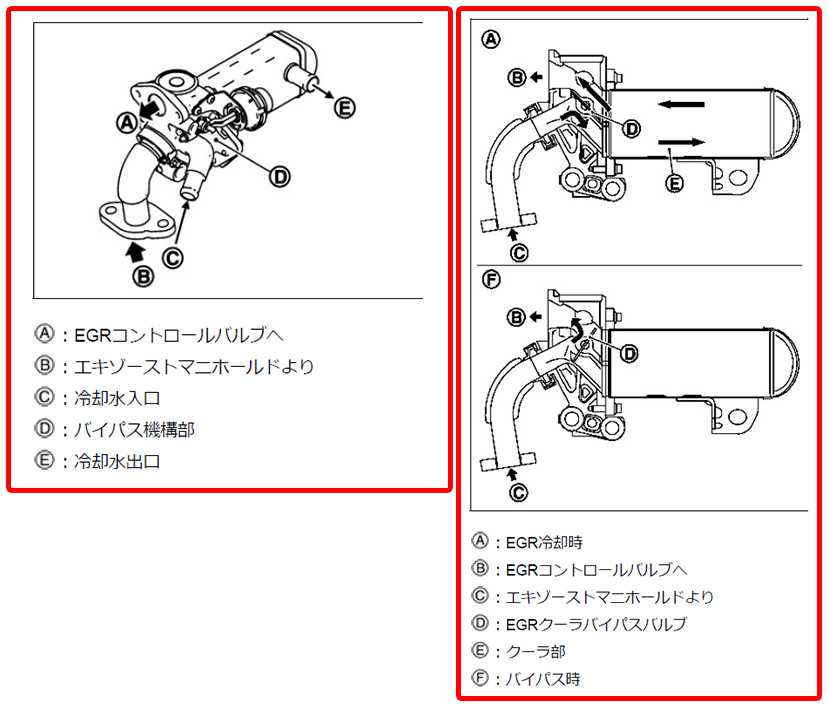 A
E
D
C
B

Ⓐ：EGRコントロールバルブへ
Ⓑ：エキゾーストマニホールドより
Ⓒ：冷却水入口
Ⓓ：バイパス機構部
Ⓔ：冷却水出口

A
B
D
E
C

F
B
D
C

Ⓐ：EGR冷却時
Ⓑ：EGRコントロールバルブへ
Ⓒ：エキゾーストマニホールドより
Ⓓ：EGRクーラバイパスバルブ
Ⓔ：クーラ部
Ⓕ：バイパス時